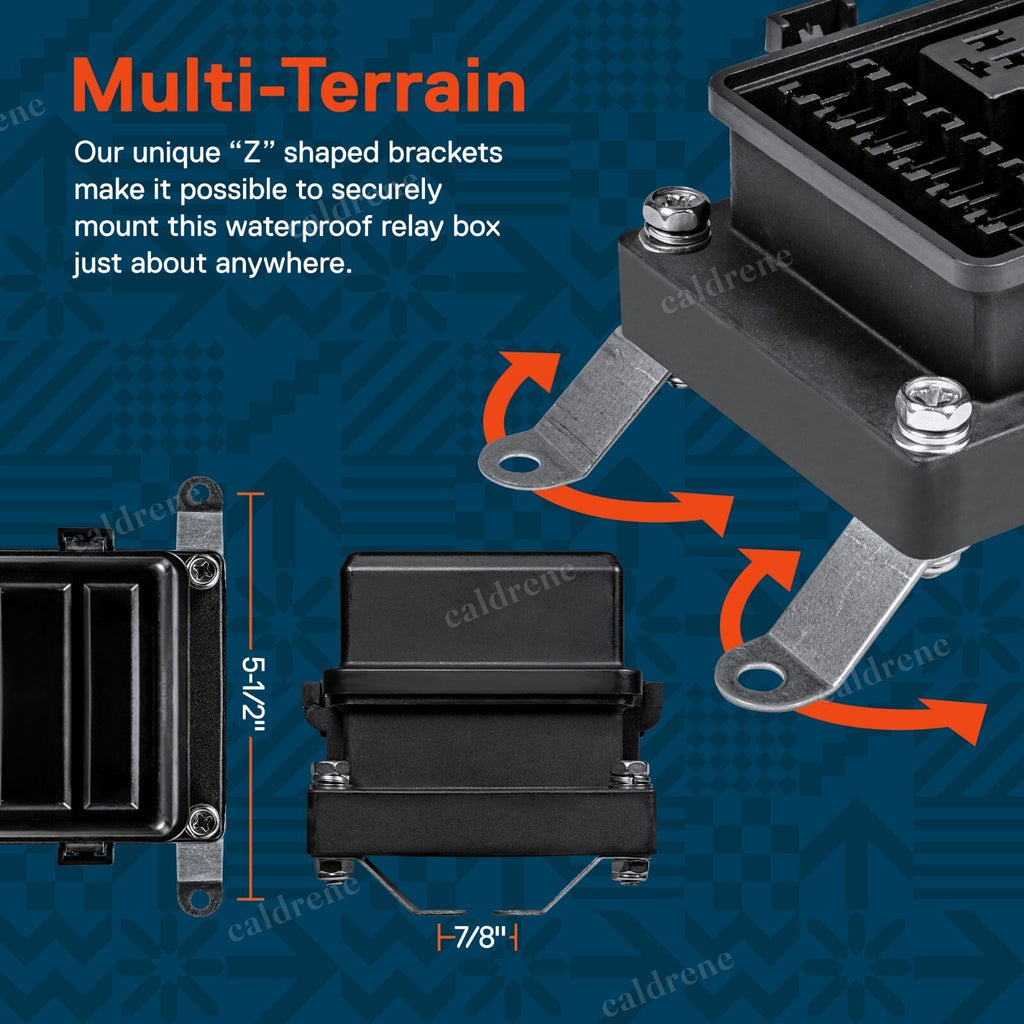 Multi-Terrain

Our unique "Z" shaped brackets make it possible to securely mount this waterproof relay box just about anywhere.

5-1/2"

7/8"

caldrene