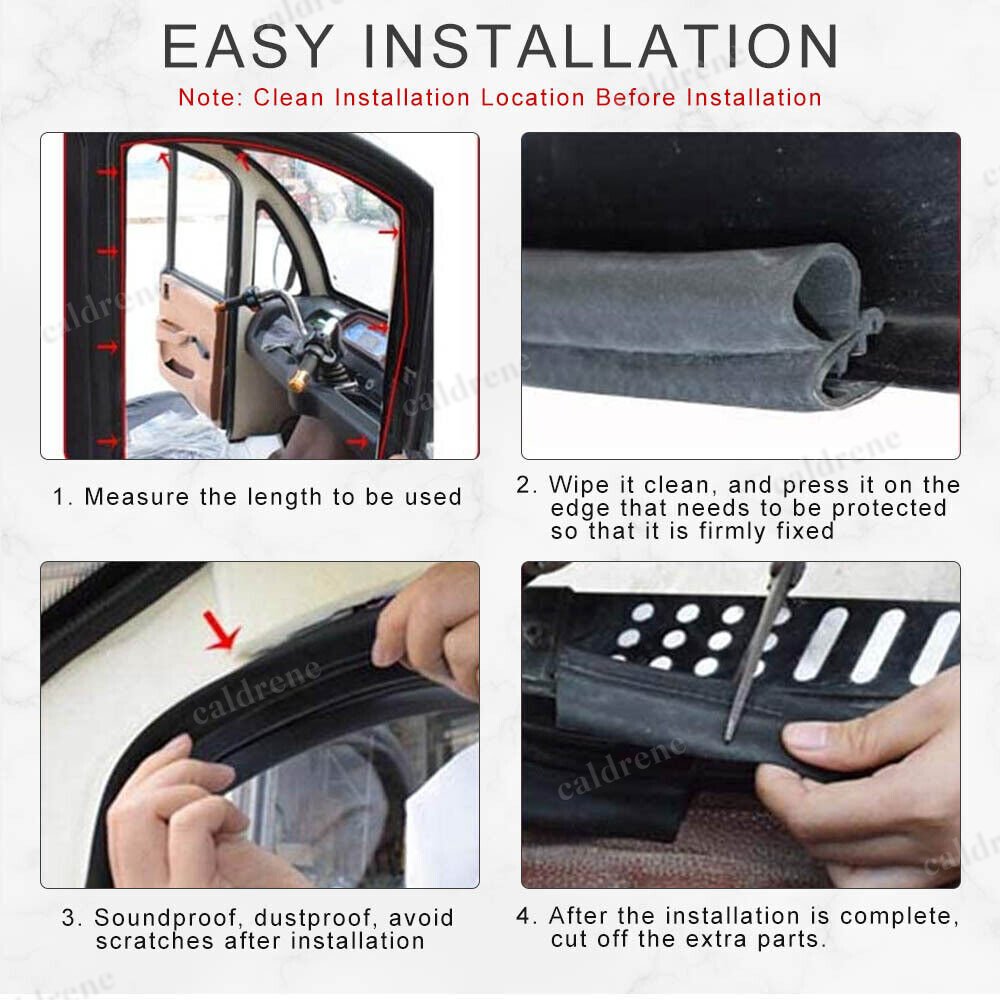 EASY INSTALLATION

Note: Clean Installation Location Before Installation

1. Measure the length to be used

2. Wipe it clean, and press it on the edge that needs to be protected so that it is firmly fixed

3. Soundproof, dustproof, avoid scratches after installation

4. After the installation is complete, cut off the extra parts.

caldrene